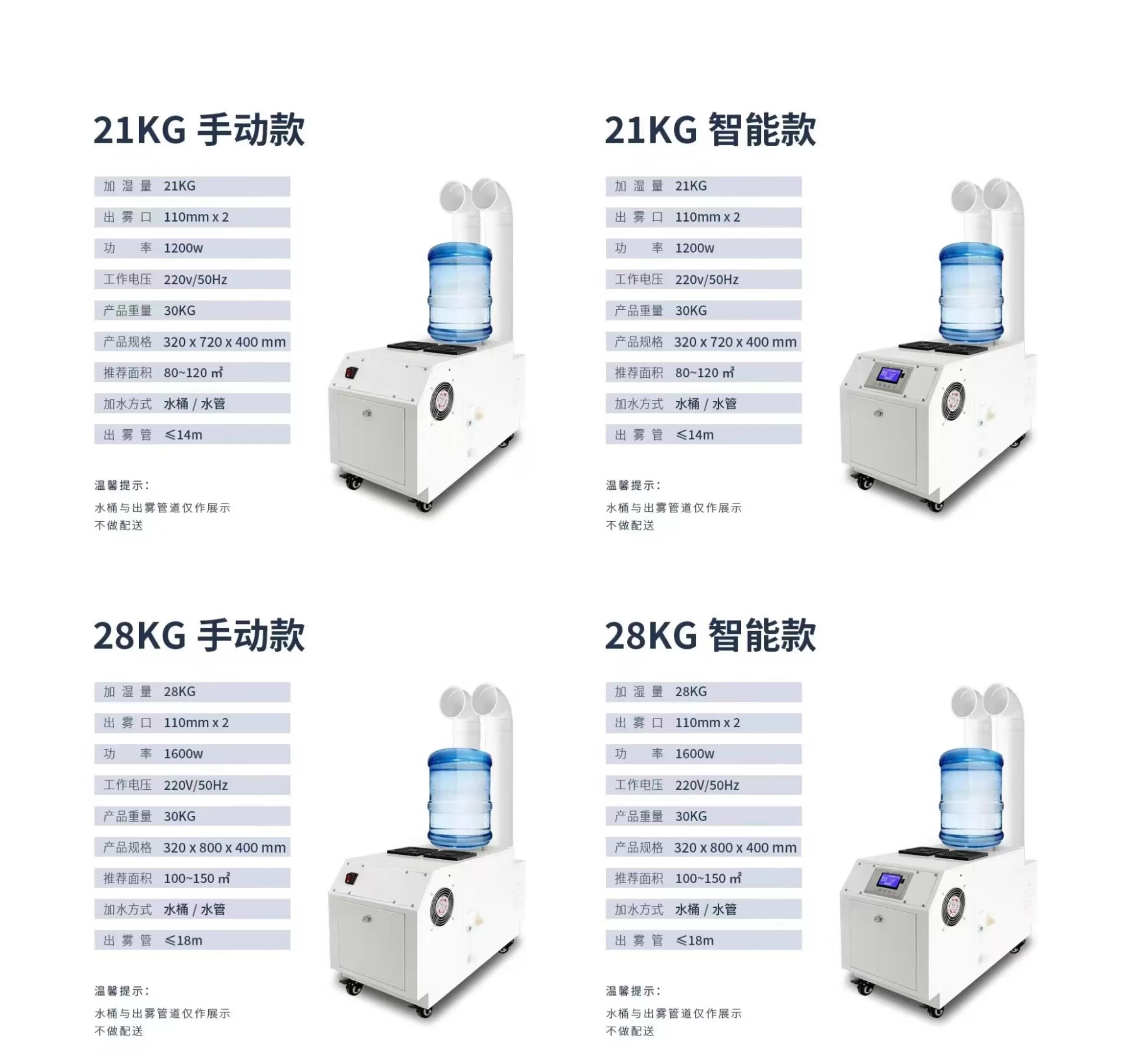 21KG 手动款

| 加湿量 | 21KG |
|---|---|
| 出雾口 | 110mm x 2 |
| 功率 | 1200w |
| 工作电压 | 220v/50Hz |
| 产品重量 | 30KG |
| 产品规格 | 320 x 720 x 400 mm |
| 推荐面积 | 80~120 ㎡ |
| 加水方式 | 水桶 / 水管 |
| 出雾管 | ≤14m |

温馨提示:
水桶与出雾管道仅作展示
不做配送

21KG 智能款

| 加湿量 | 21KG |
|---|---|
| 出雾口 | 110mm x 2 |
| 功率 | 1200w |
| 工作电压 | 220v/50Hz |
| 产品重量 | 30KG |
| 产品规格 | 320 x 720 x 400 mm |
| 推荐面积 | 80~120 ㎡ |
| 加水方式 | 水桶 / 水管 |
| 出雾管 | ≤14m |

温馨提示:
水桶与出雾管道仅作展示
不做配送

28KG 手动款

| 加湿量 | 28KG |
|---|---|
| 出雾口 | 110mm x 2 |
| 功率 | 1600w |
| 工作电压 | 220V/50Hz |
| 产品重量 | 30KG |
| 产品规格 | 320 x 800 x 400 mm |
| 推荐面积 | 100~150 ㎡ |
| 加水方式 | 水桶 / 水管 |
| 出雾管 | ≤18m |

温馨提示:
水桶与出雾管道仅作展示
不做配送

28KG 智能款

| 加湿量 | 28KG |
|---|---|
| 出雾口 | 110mm x 2 |
| 功率 | 1600w |
| 工作电压 | 220V/50Hz |
| 产品重量 | 30KG |
| 产品规格 | 320 x 800 x 400 mm |
| 推荐面积 | 100~150 ㎡ |
| 加水方式 | 水桶 / 水管 |
| 出雾管 | ≤18m |

温馨提示:
水桶与出雾管道仅作展示
不做配送